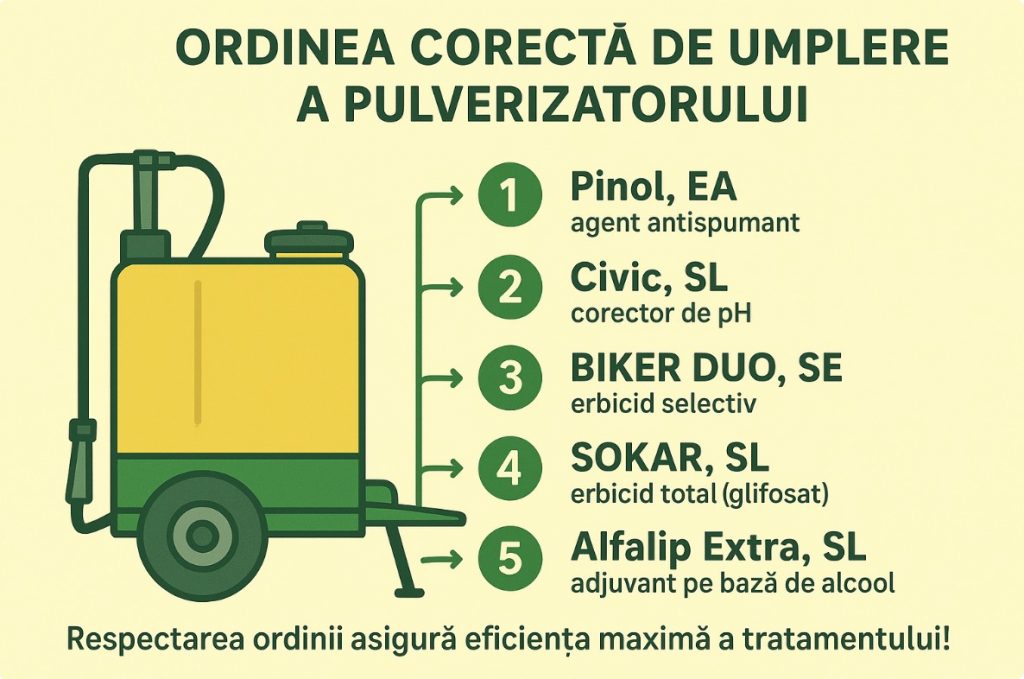 ORDINEA CORECTĂ DE UMPLERE A PULVERIZATORULUI

1 Pinol, EA
agent antispumant

2 Civic, SL
corector de pH

3 BIKER DUO, SE
erbicid selectiv

4 SOKAR, SL
erbicid total (glifosat)

5 Alfalip Extra, SL
adjuvant pe bază de alcool

Respectarea ordinii asigură eficiența maximă a tratamentului!