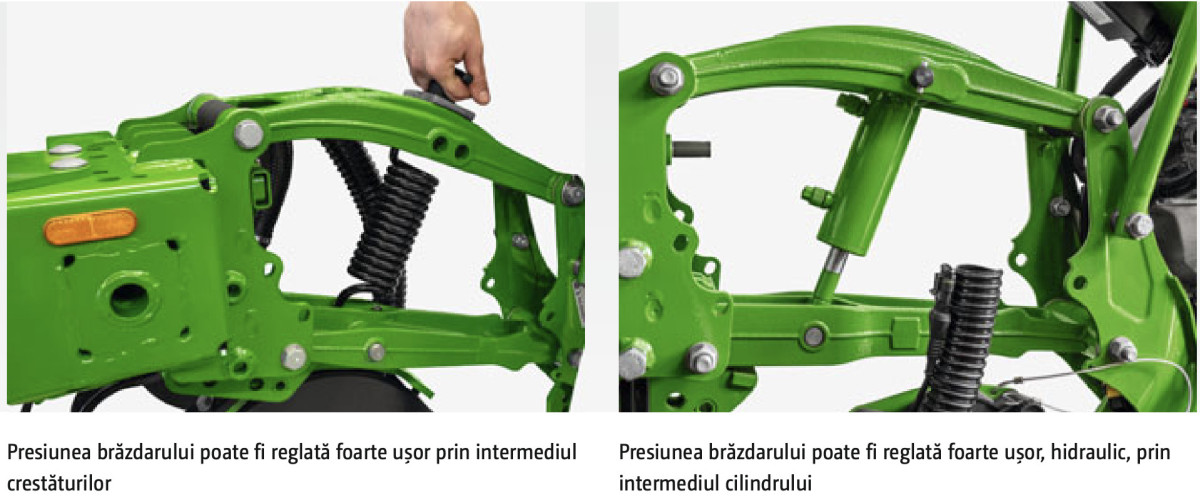 Presiunea brăzdarului poate fi reglată foarte ușor prin intermediul crestăturilor

Presiunea brăzdarului poate fi reglată foarte ușor, hidraulic, prin intermediul cilindrului